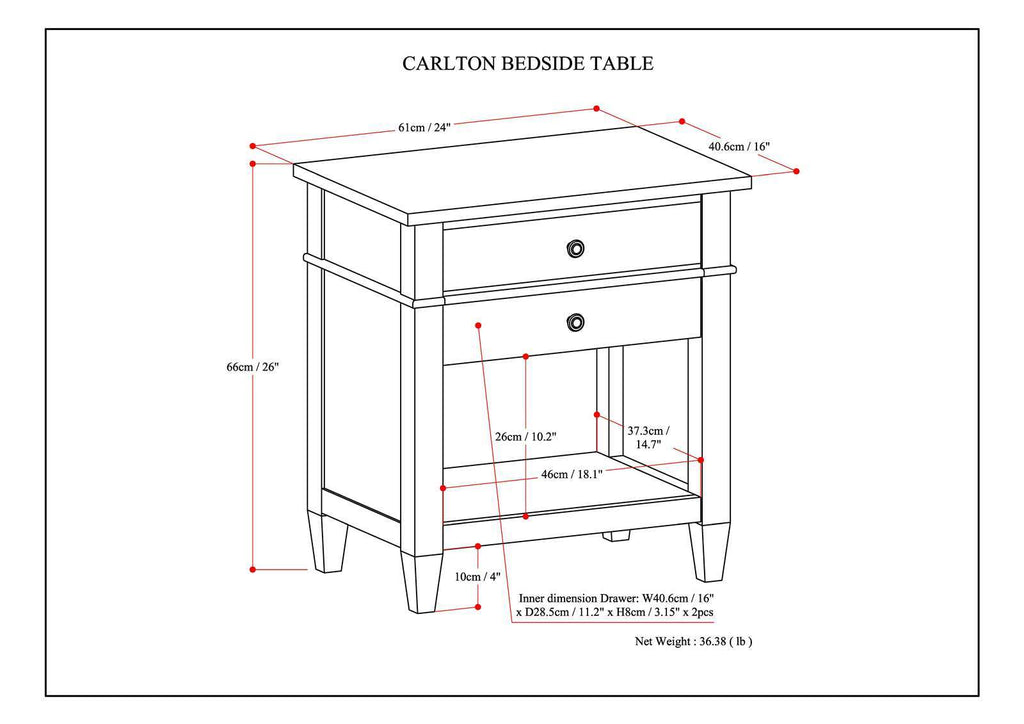 CARLTON BEDSIDE TABLE

61cm / 24"

40.6cm / 16"

66cm / 26"

26cm / 10.2"

37.3cm / 14.7"

46cm / 18.1"

10cm / 4"

Inner dimension Drawer: W40.6cm / 16" x D28.5cm / 11.2" x H8cm / 3.15" x 2pcs

Net Weight : 36.38 ( lb )