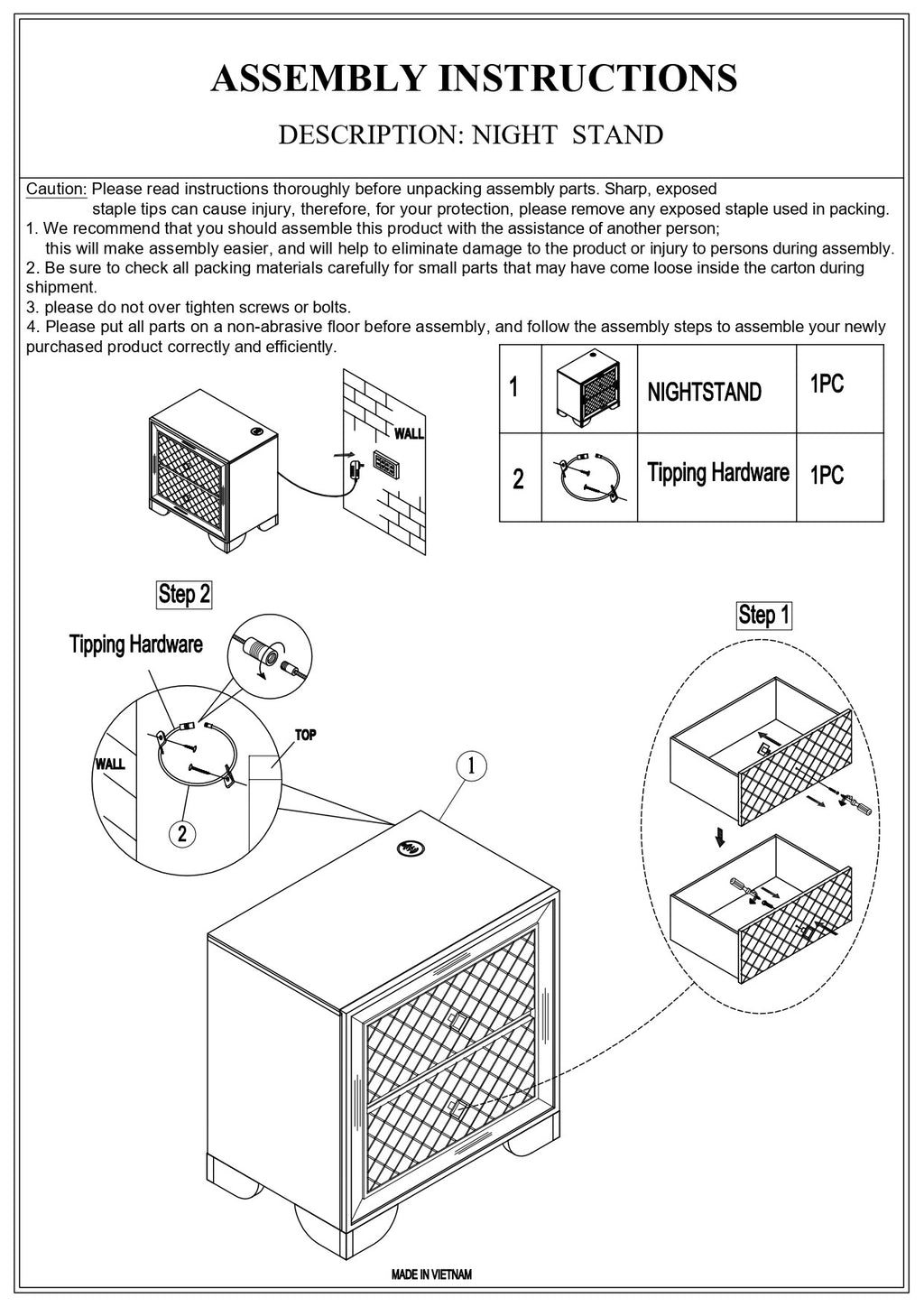 ASSEMBLY INSTRUCTIONS

DESCRIPTION: NIGHT STAND

Caution: Please read instructions thoroughly before unpacking assembly parts. Sharp, exposed staple tips can cause injury, therefore, for your protection, please remove any exposed staple used in packing.
1. We recommend that you should assemble this product with the assistance of another person; this will make assembly easier, and will help to eliminate damage to the product or injury to persons during assembly.
2. Be sure to check all packing materials carefully for small parts that may have come loose inside the carton during shipment.
3. please do not over tighten screws or bolts.
4. Please put all parts on a non-abrasive floor before assembly, and follow the assembly steps to assemble your newly purchased product correctly and efficiently.

WALL

| 1 | | NIGHTSTAND | 1PC |
|---|---|---|---|
| 2 | | Tipping Hardware | 1PC |

Step 2

Tipping Hardware

WALL

TOP

2

1

Step 1

MADE IN VIETNAM