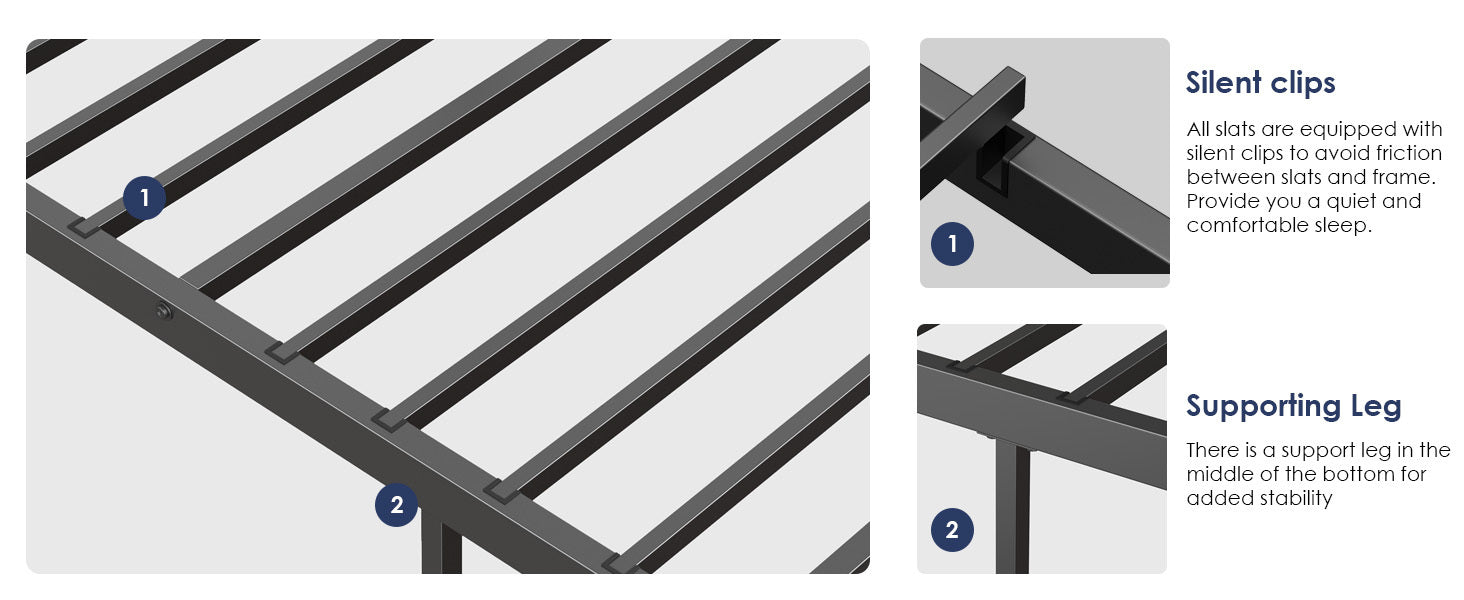 1

2

1

Silent clips

All slats are equipped with silent clips to avoid friction between slats and frame. Provide you a quiet and comfortable sleep.

2

Supporting Leg

There is a support leg in the middle of the bottom for added stability