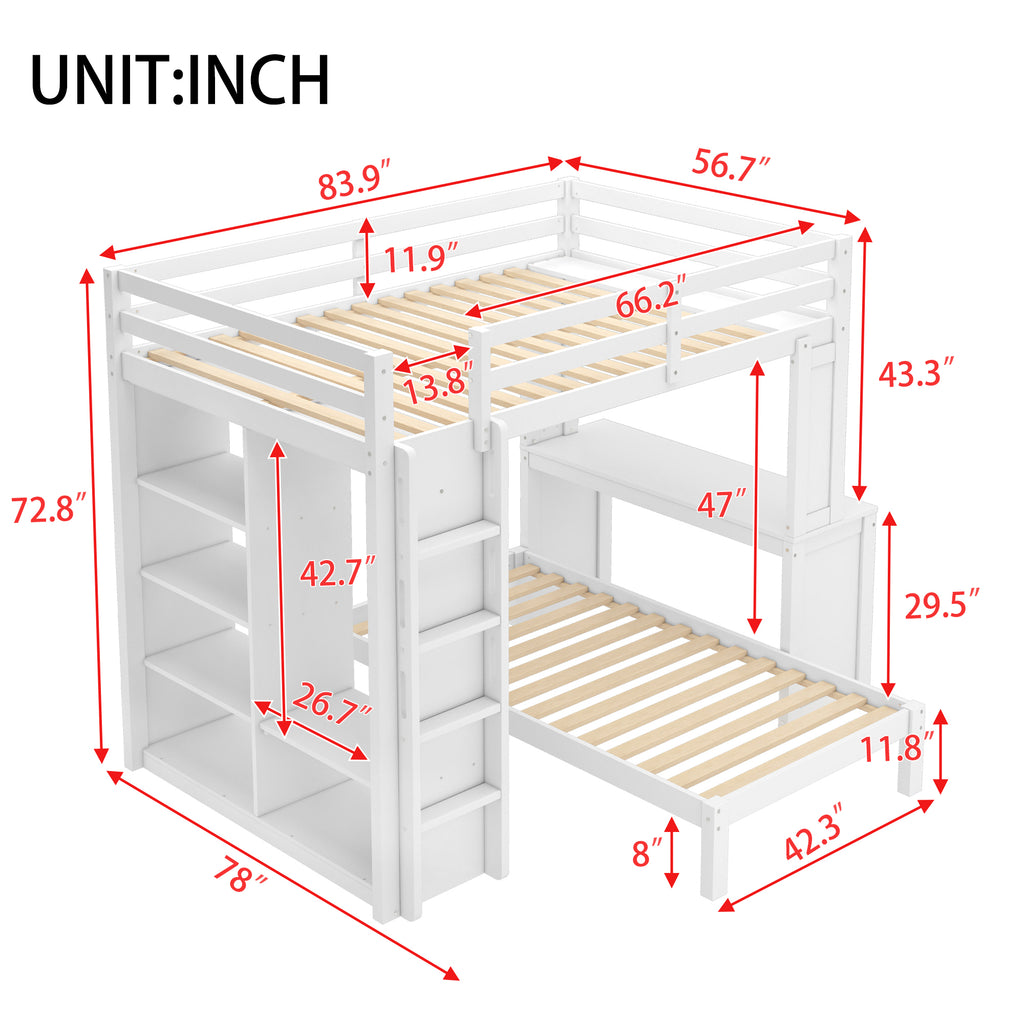 UNIT:INCH

83.9″
56.7″
11.9″
66.2″
13.8″
43.3″
72.8″
47″
42.7″
29.5″
26.7″
11.8″
8″
42.3″
78″