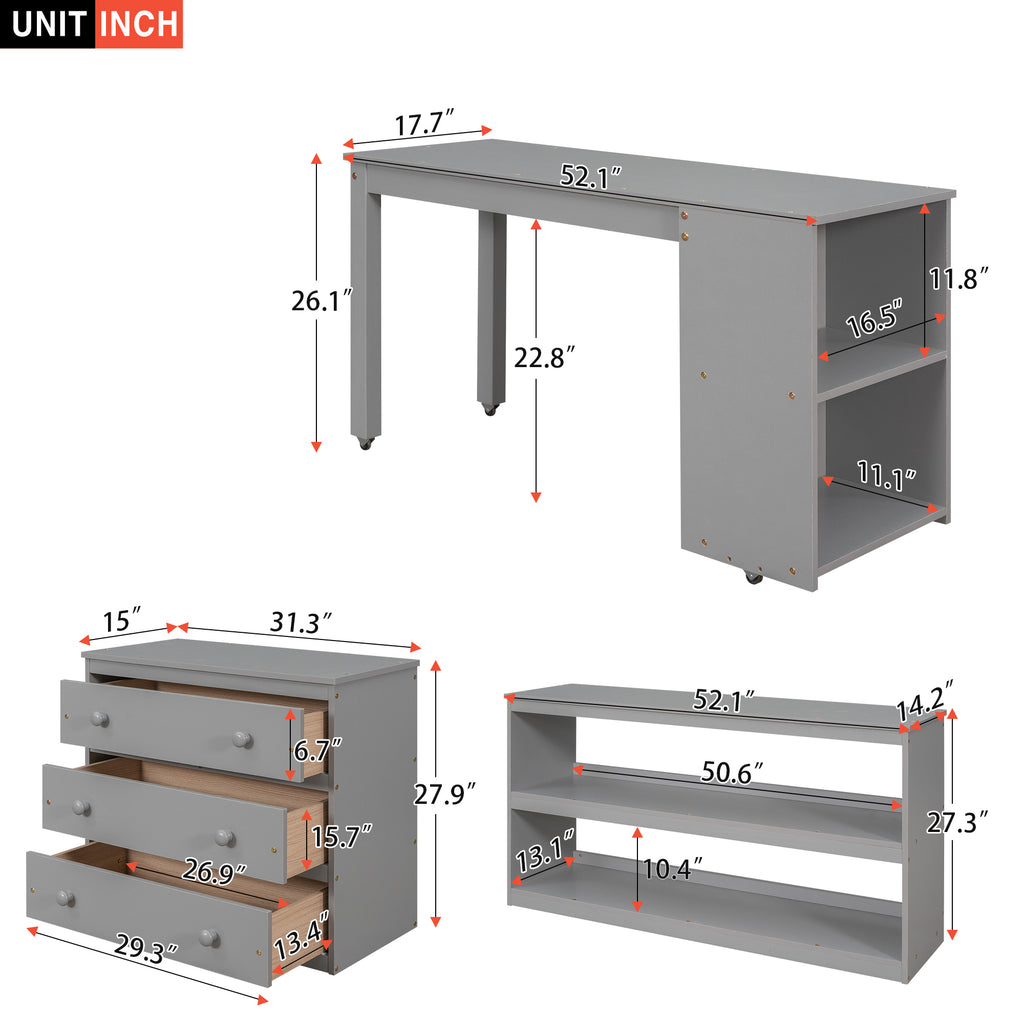 UNIT INCH

17.7″
52.1″
26.1″
22.8″
11.8″
16.5″
11.1″

15″
31.3″
6.7″
27.9″
15.7″
26.9″
13.4″
29.3″

52.1″
14.2″
50.6″
27.3″
13.1″
10.4″