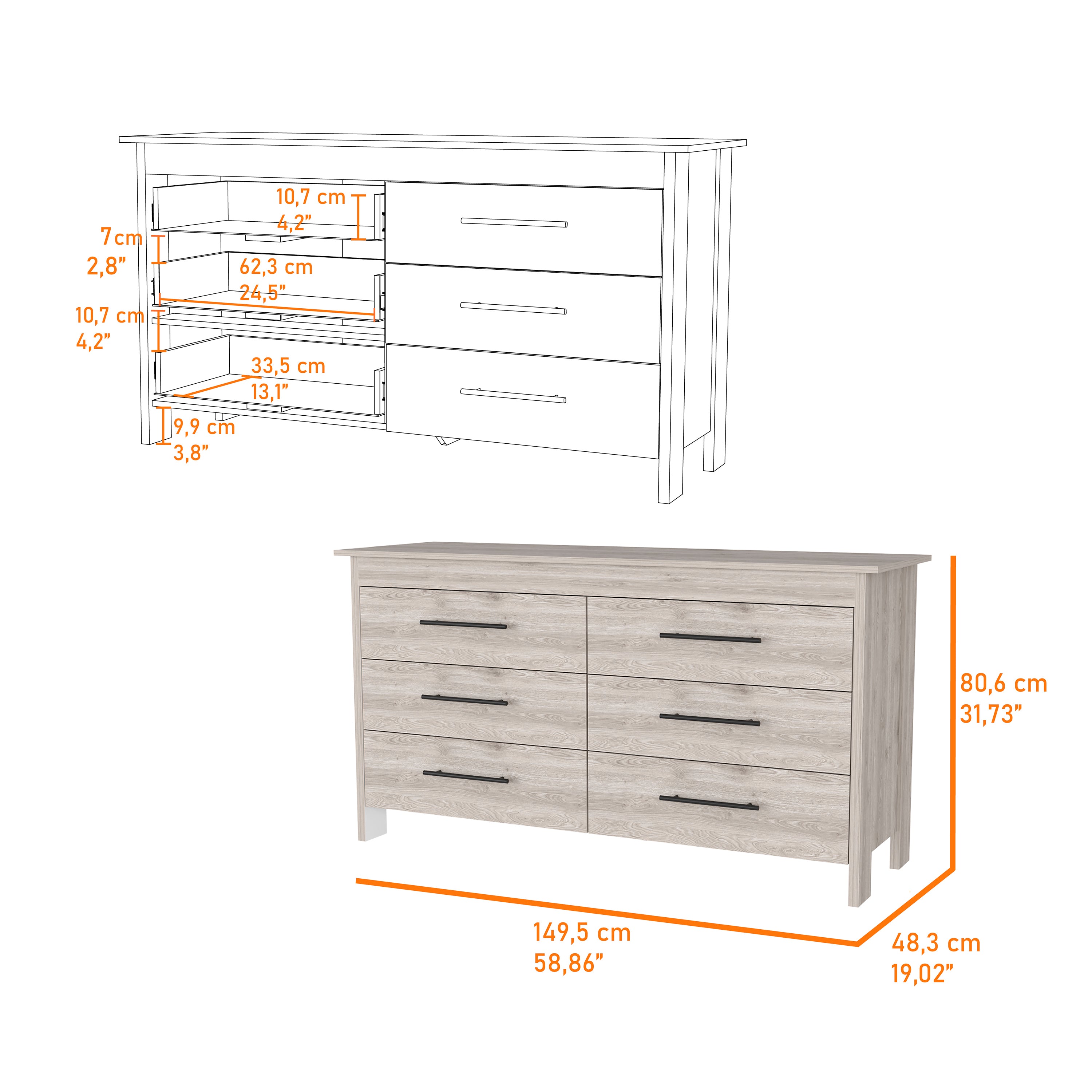 10,7 cm
4,2”

7cm
2,8”

62,3 cm
24,5”

10,7 cm
4,2”

33,5 cm
13,1”

9,9 cm
3,8”

80,6 cm
31,73”

149,5 cm
58,86”

48,3 cm
19,02”