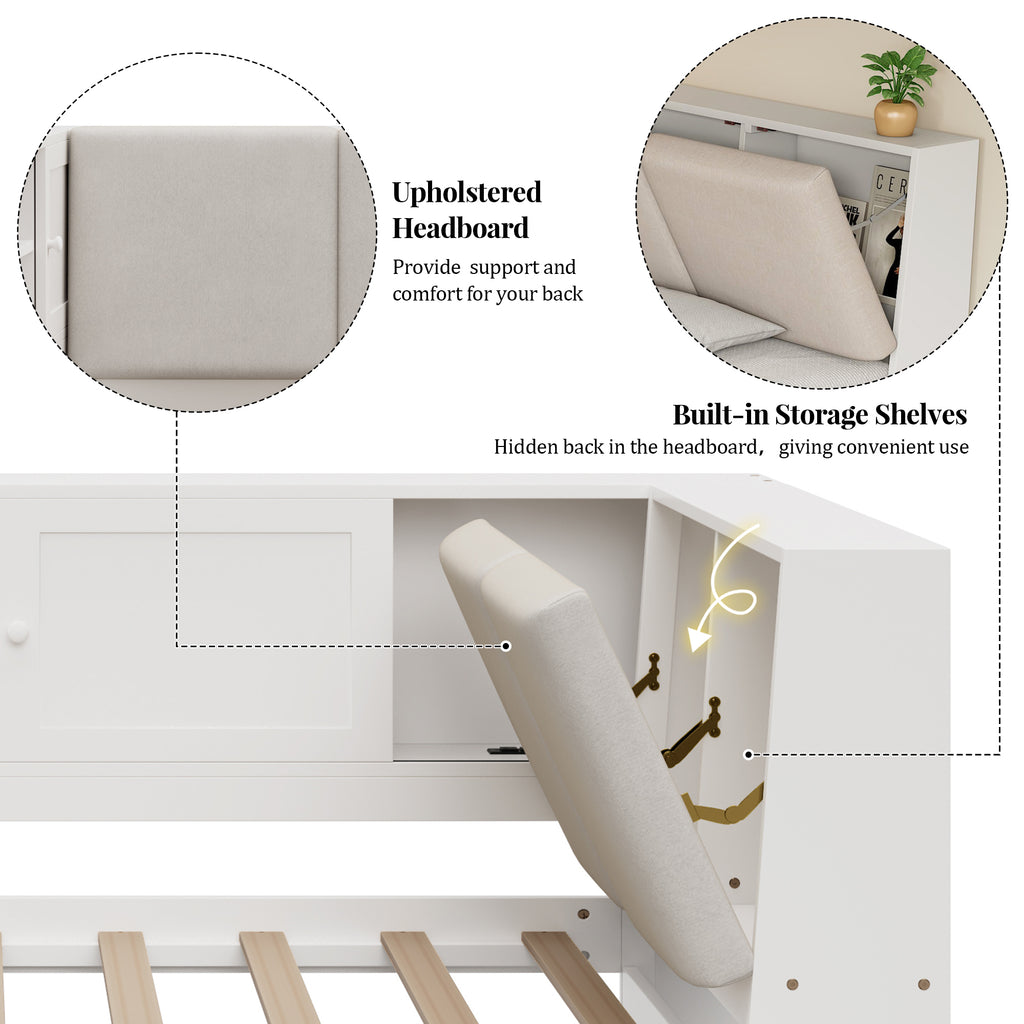 Upholstered Headboard

Provide support and comfort for your back

Built-in Storage Shelves

Hidden back in the headboard, giving convenient use