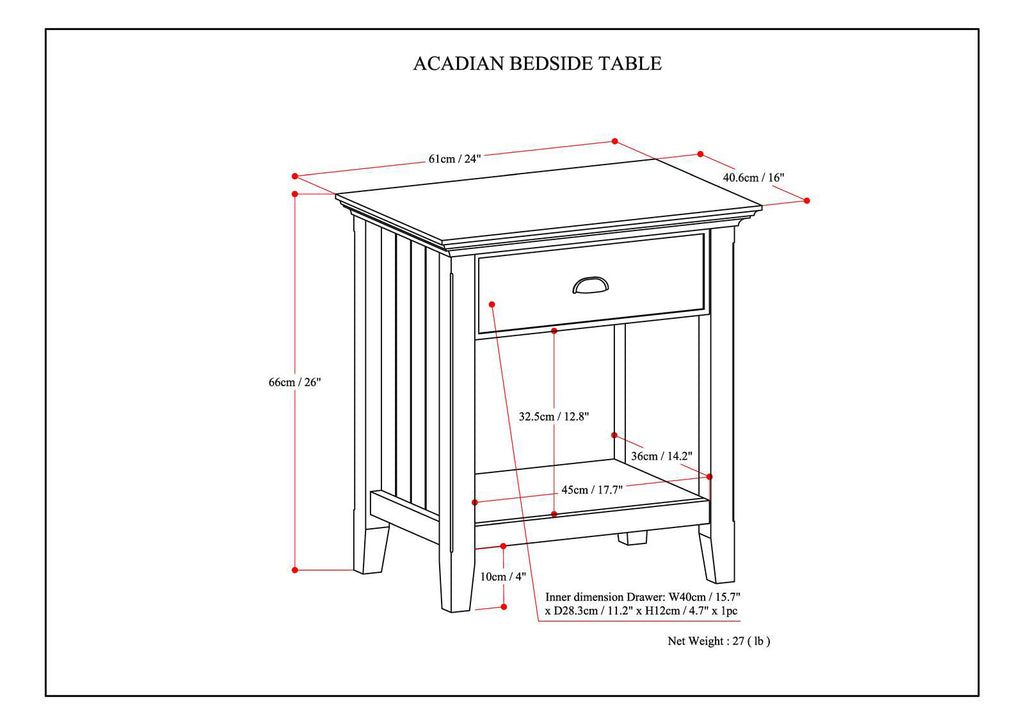 ACADIAN BEDSIDE TABLE

61cm / 24"

40.6cm / 16"

66cm / 26"

32.5cm / 12.8"

36cm / 14.2"

45cm / 17.7"

10cm / 4"

Inner dimension Drawer: W40cm / 15.7" x D28.3cm / 11.2" x H12cm / 4.7" x 1pc

Net Weight : 27 ( lb )