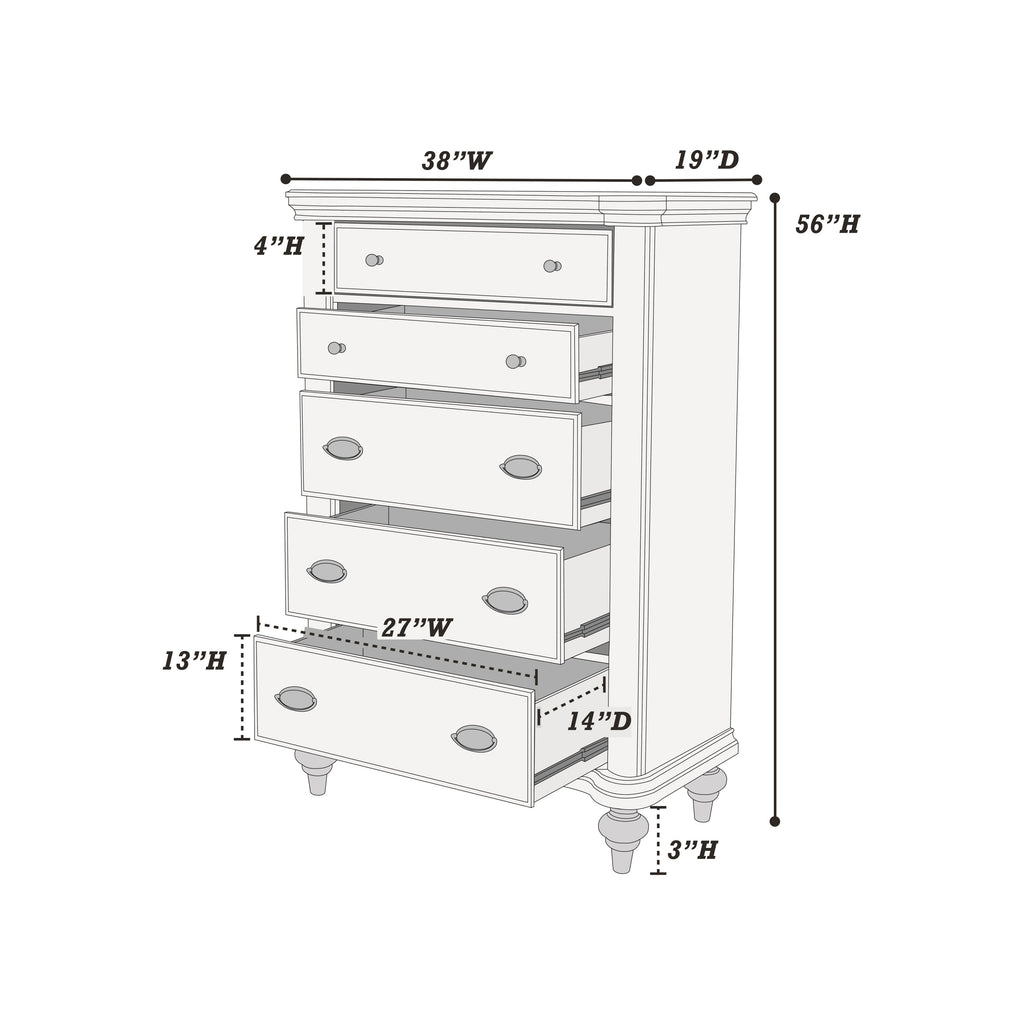 38"W
19"D
56"H
4"H
27"W
13"H
14"D
3"H