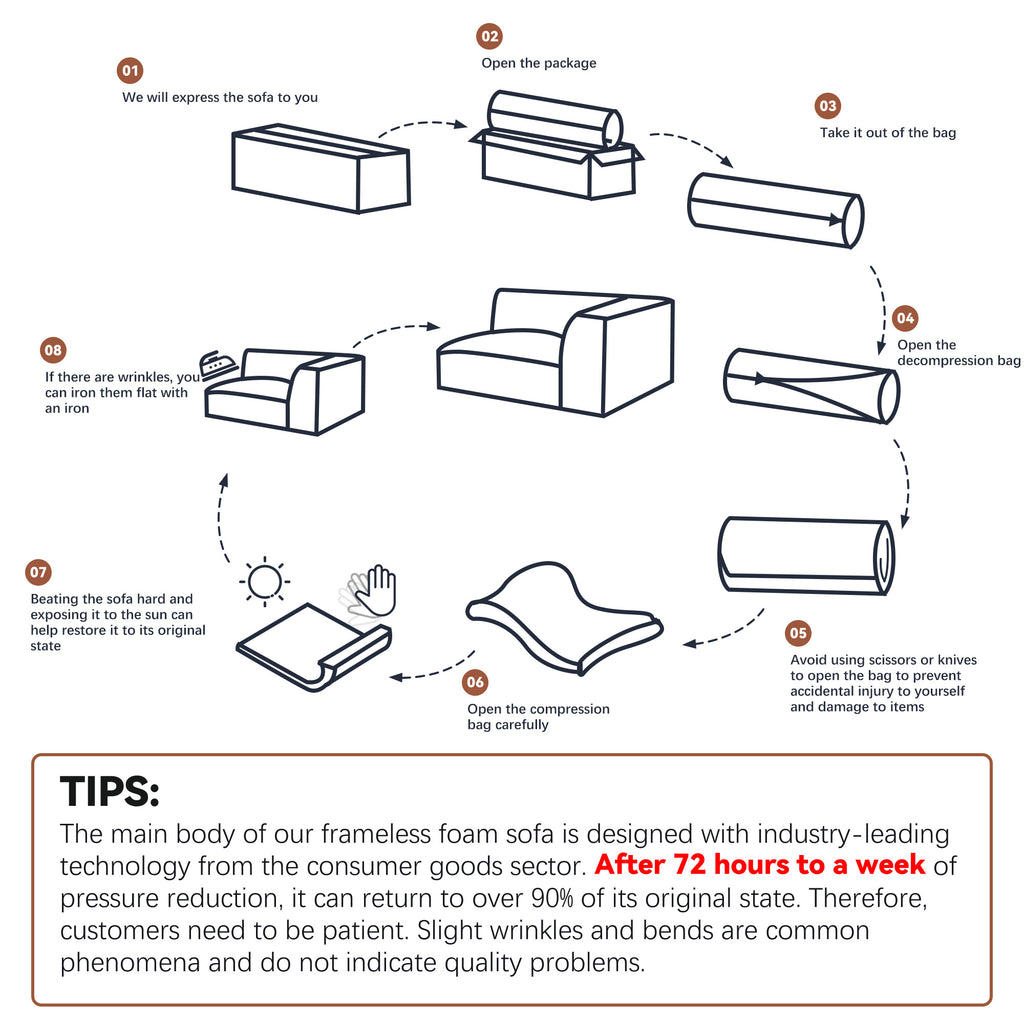 01
We will express the sofa to you

02
Open the package

03
Take it out of the bag

04
Open the decompression bag

05
Avoid using scissors or knives to open the bag to prevent accidental injury to yourself and damage to items

06
Open the compression bag carefully

07
Beating the sofa hard and exposing it to the sun can help restore it to its original state

08
If there are wrinkles, you can iron them flat with an iron

TIPS:
The main body of our frameless foam sofa is designed with industry-leading technology from the consumer goods sector. After 72 hours to a week of pressure reduction, it can return to over 90% of its original state. Therefore, customers need to be patient. Slight wrinkles and bends are common phenomena and do not indicate quality problems.