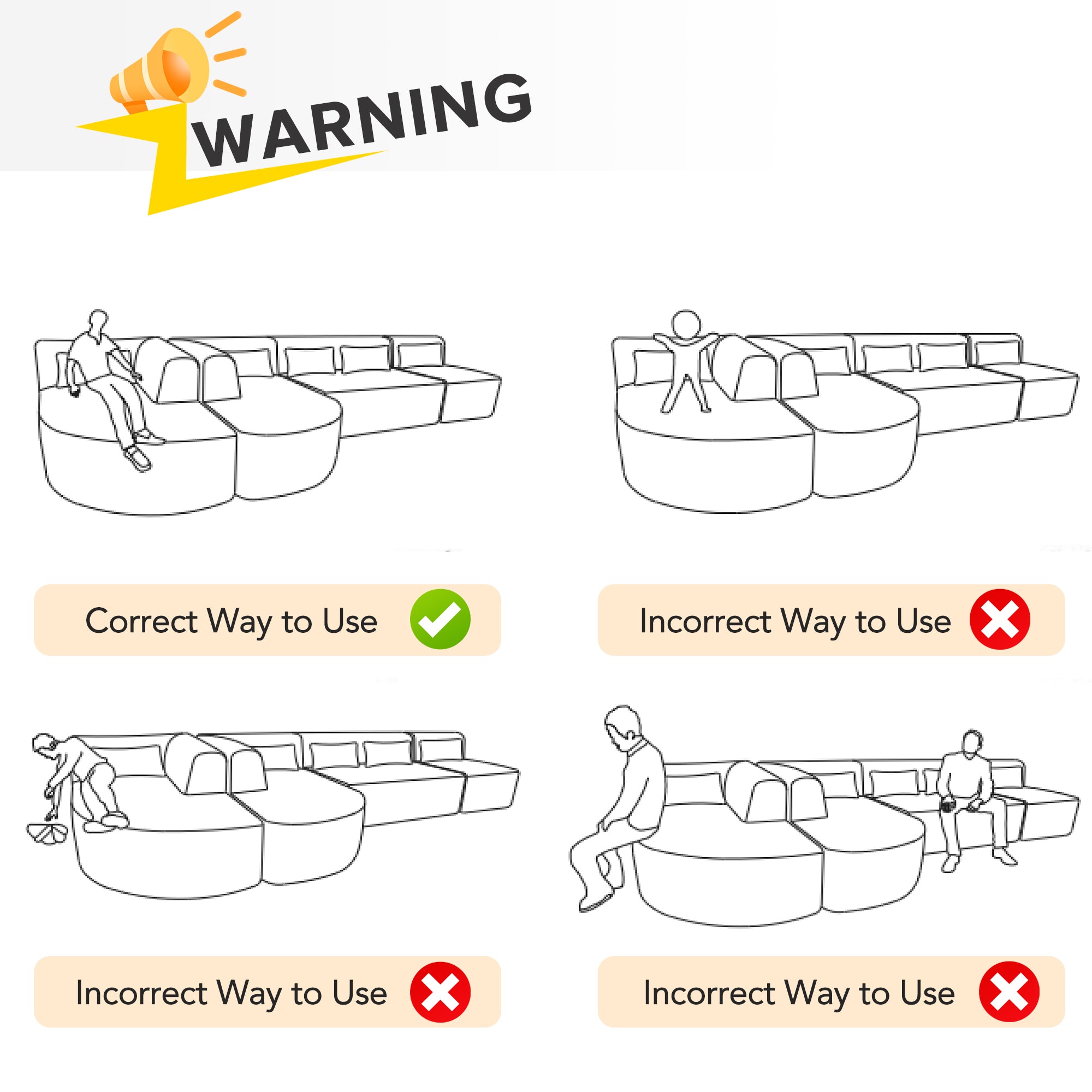 WARNING

Correct Way to Use

Incorrect Way to Use

Incorrect Way to Use

Incorrect Way to Use