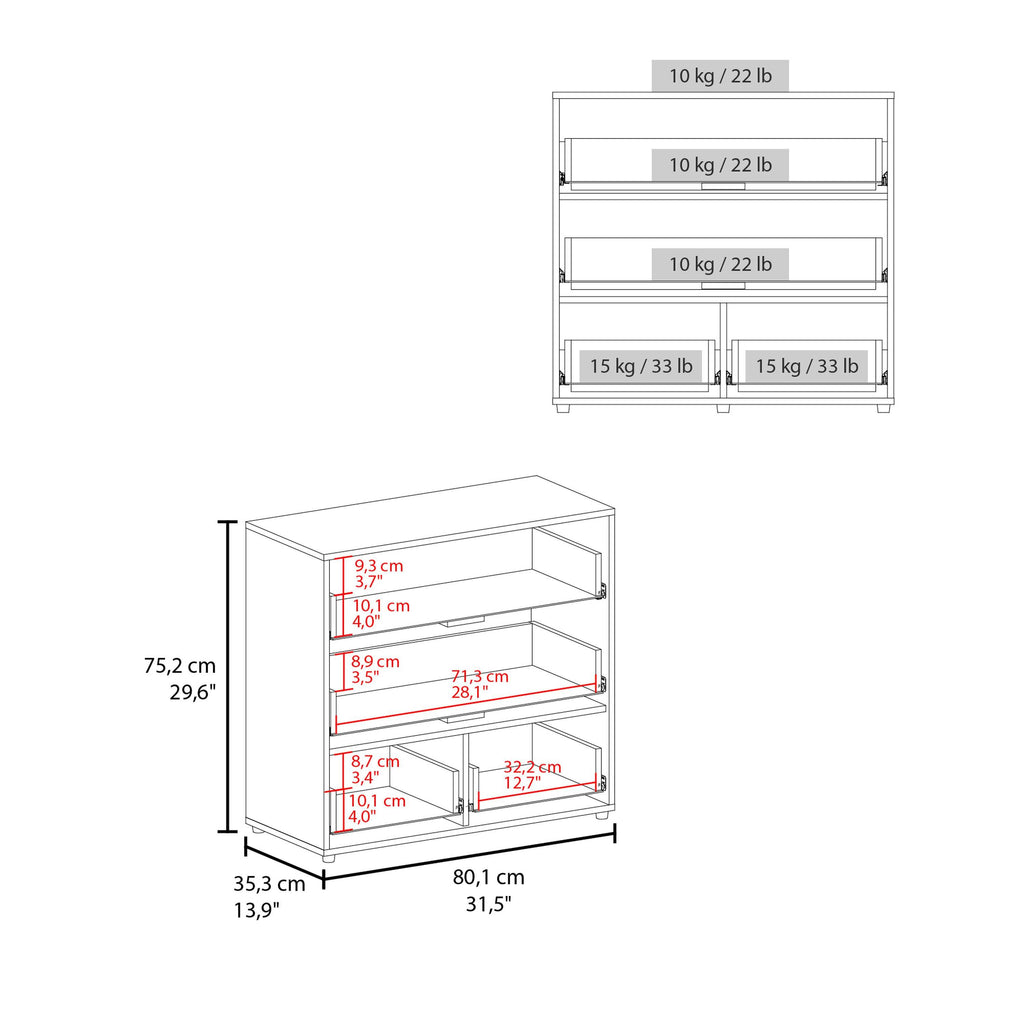 10 kg / 22 lb

10 kg / 22 lb

10 kg / 22 lb

15 kg / 33 lb

15 kg / 33 lb

9,3 cm
3,7"

10,1 cm
4,0"

8,9 cm
3,5"

71,3 cm
28,1"

8,7 cm
3,4"

10,1 cm
4,0"

32,2 cm
12,7"

75,2 cm
29,6"

35,3 cm
13,9"

80,1 cm
31,5"