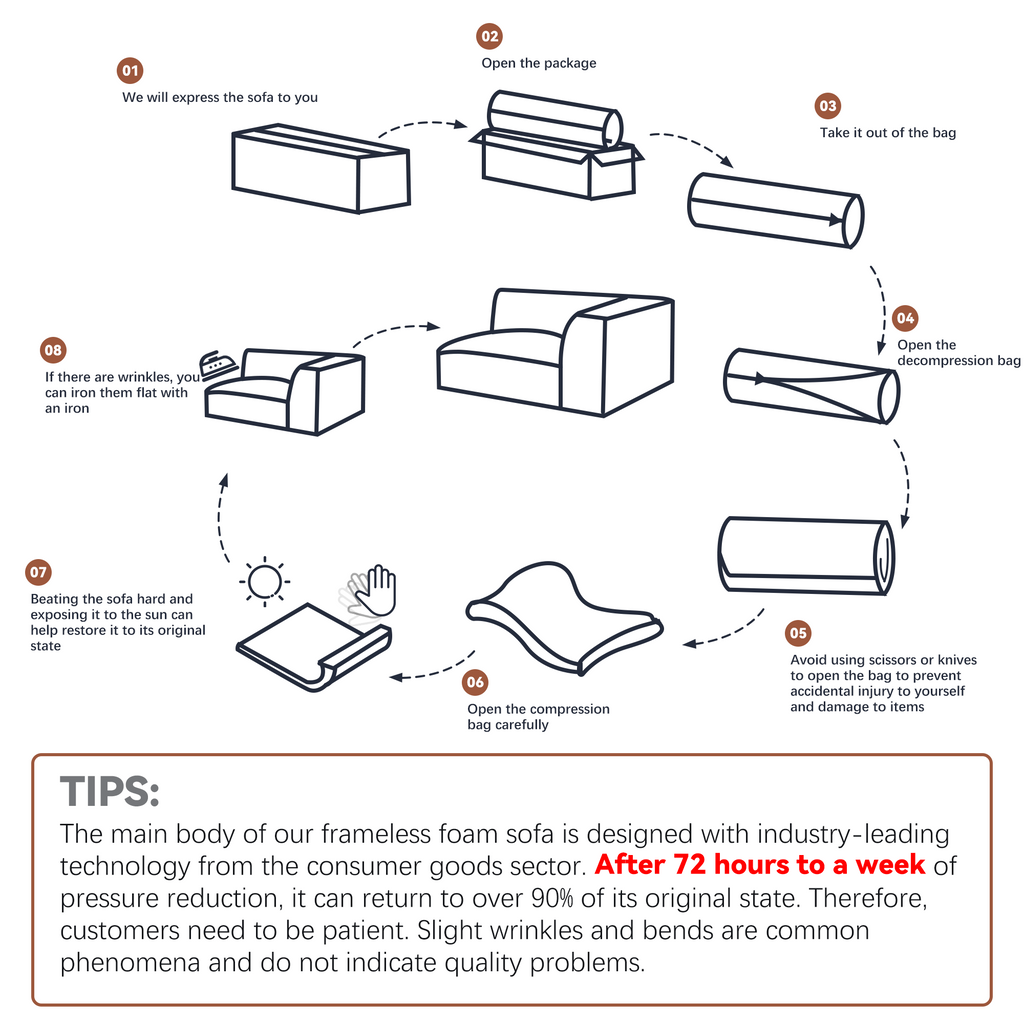 01
We will express the sofa to you

02
Open the package

03
Take it out of the bag

04
Open the decompression bag

05
Avoid using scissors or knives to open the bag to prevent accidental injury to yourself and damage to items

06
Open the compression bag carefully

07
Beating the sofa hard and exposing it to the sun can help restore it to its original state

08
If there are wrinkles, you can iron them flat with an iron

TIPS:
The main body of our frameless foam sofa is designed with industry-leading technology from the consumer goods sector. After 72 hours to a week of pressure reduction, it can return to over 90% of its original state. Therefore, customers need to be patient. Slight wrinkles and bends are common phenomena and do not indicate quality problems.