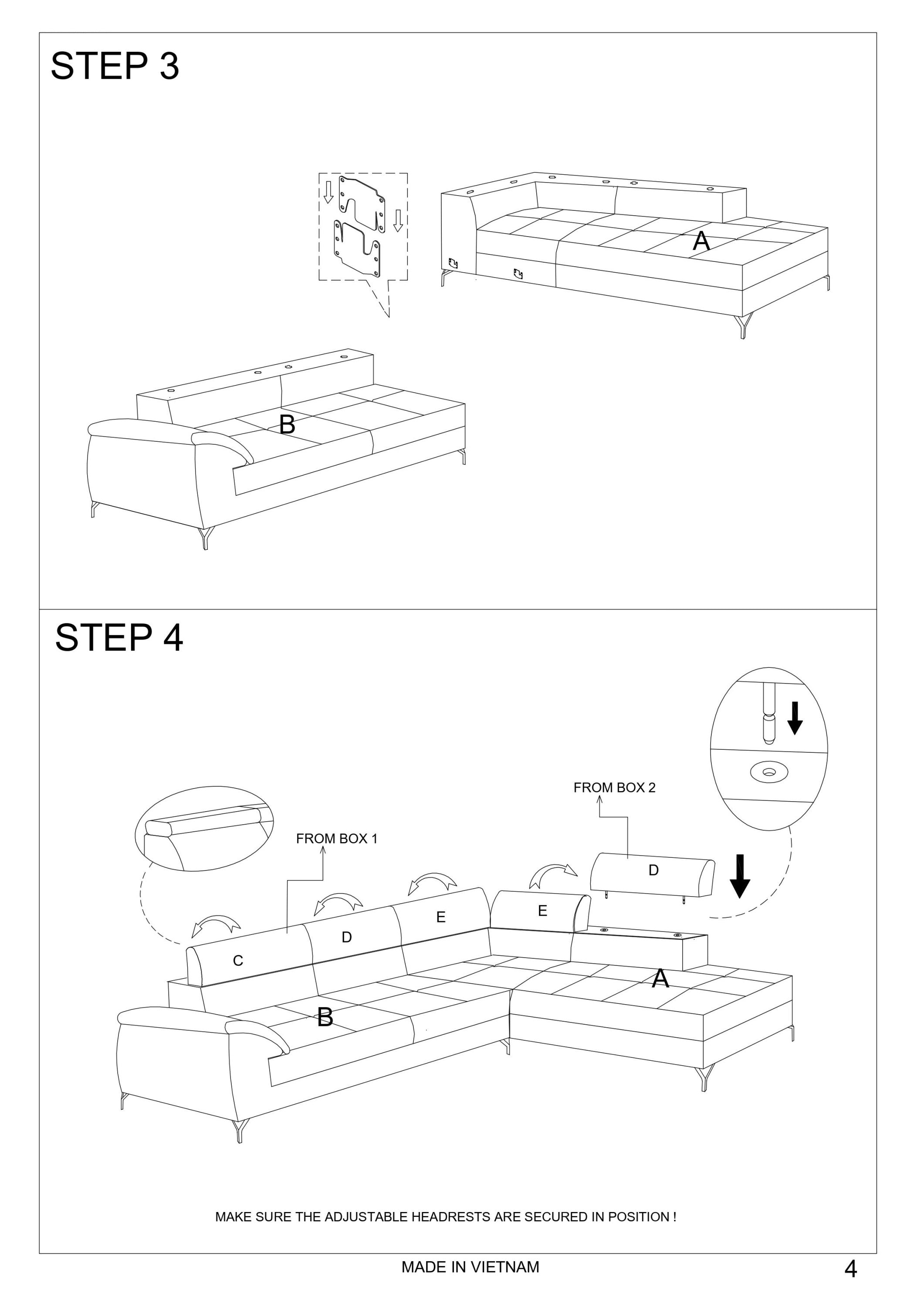 STEP 3

A

B

STEP 4

FROM BOX 2

FROM BOX 1

D

E

E

D

C

A

B

MAKE SURE THE ADJUSTABLE HEADRESTS ARE SECURED IN POSITION !

MADE IN VIETNAM

4