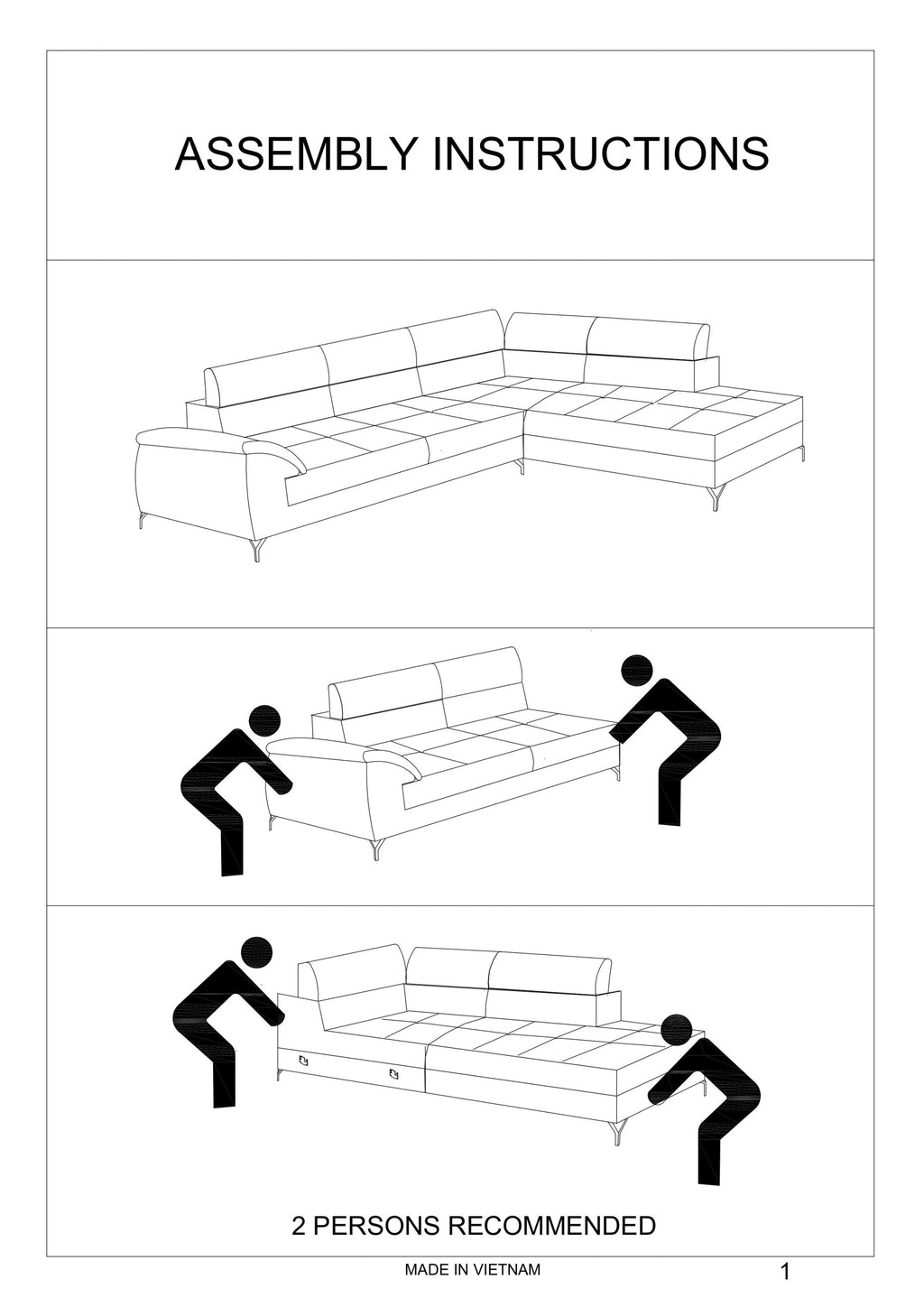 ASSEMBLY INSTRUCTIONS

2 PERSONS RECOMMENDED

MADE IN VIETNAM

1