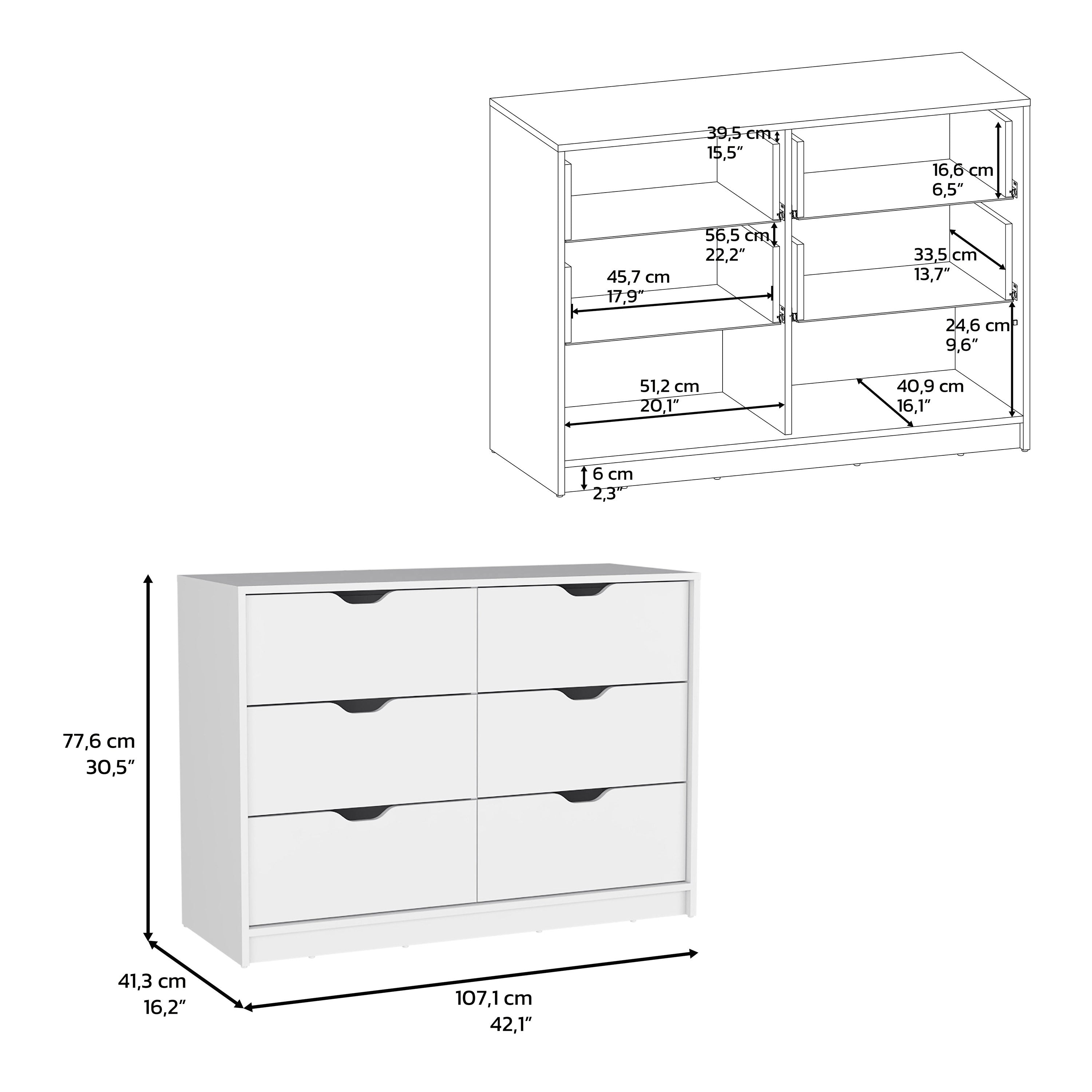 39,5 cm
15,5”

16,6 cm
6,5”

56,5 cm
22,2”

33,5 cm
13,7”

45,7 cm
17,9”

24,6 cm
9,6”

51,2 cm
20,1”

40,9 cm
16,1”

6 cm
2,3”

77,6 cm
30,5”

41,3 cm
16,2”

107,1 cm
42,1”