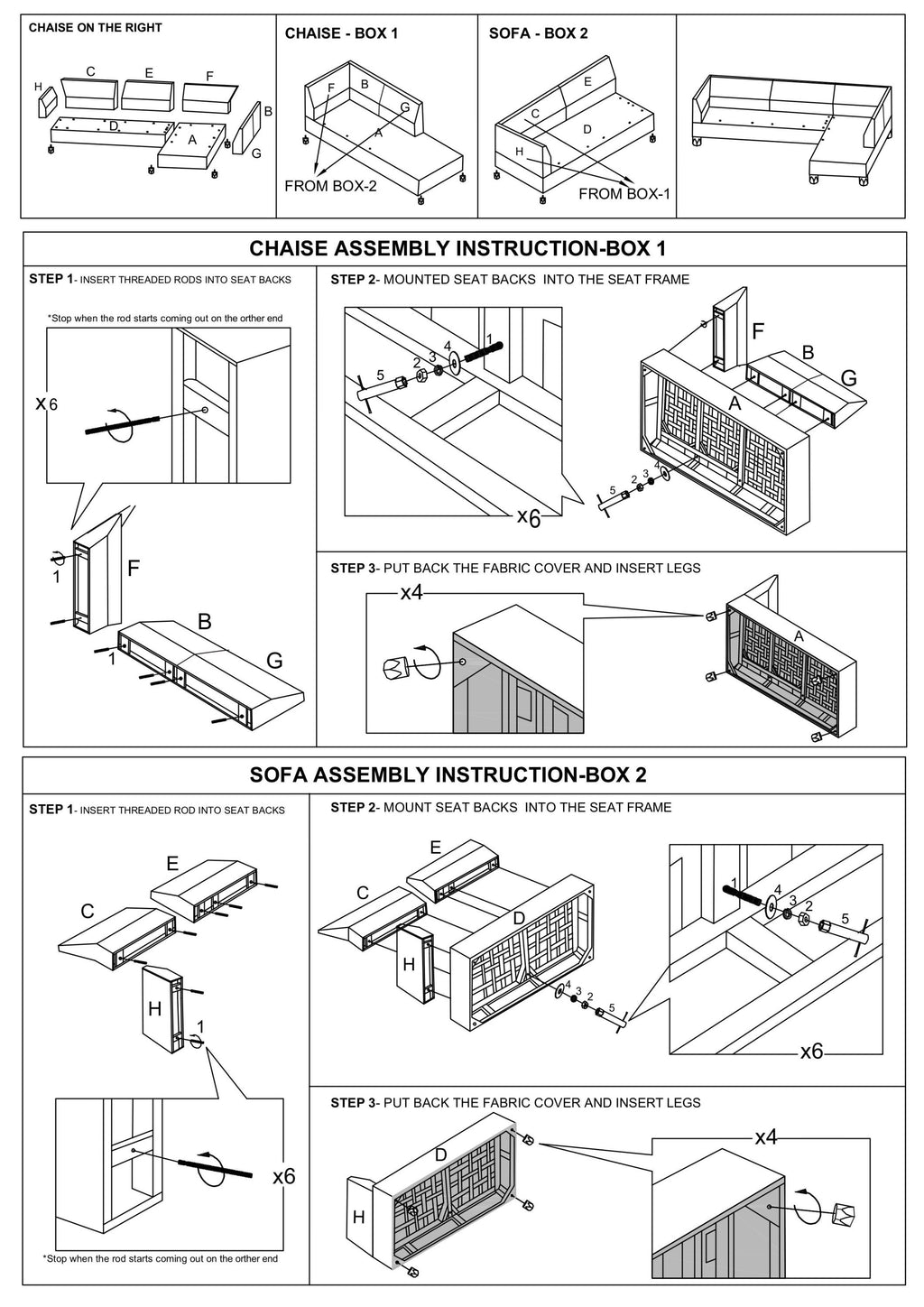 CHAISE ON THE RIGHT

H C E F B D A G

CHAISE - BOX 1

F B G A

FROM BOX-2

SOFA - BOX 2

E C D H

FROM BOX-1

CHAISE ASSEMBLY INSTRUCTION-BOX 1

STEP 1- INSERT THREADED RODS INTO SEAT BACKS

*Stop when the rod starts coming out on the orther end

x6

1 F

B 1 G

STEP 2- MOUNTED SEAT BACKS INTO THE SEAT FRAME

5 2 3 4 1

x6

F B G A

5 2 3 4

STEP 3- PUT BACK THE FABRIC COVER AND INSERT LEGS

x4

A

SOFA ASSEMBLY INSTRUCTION-BOX 2

STEP 1- INSERT THREADED ROD INTO SEAT BACKS

E C H 1

x6

*Stop when the rod starts coming out on the orther end

STEP 2- MOUNT SEAT BACKS INTO THE SEAT FRAME

E C D H

4 3 2 5

1 4 3 2 5

x6

STEP 3- PUT BACK THE FABRIC COVER AND INSERT LEGS

D H

x4