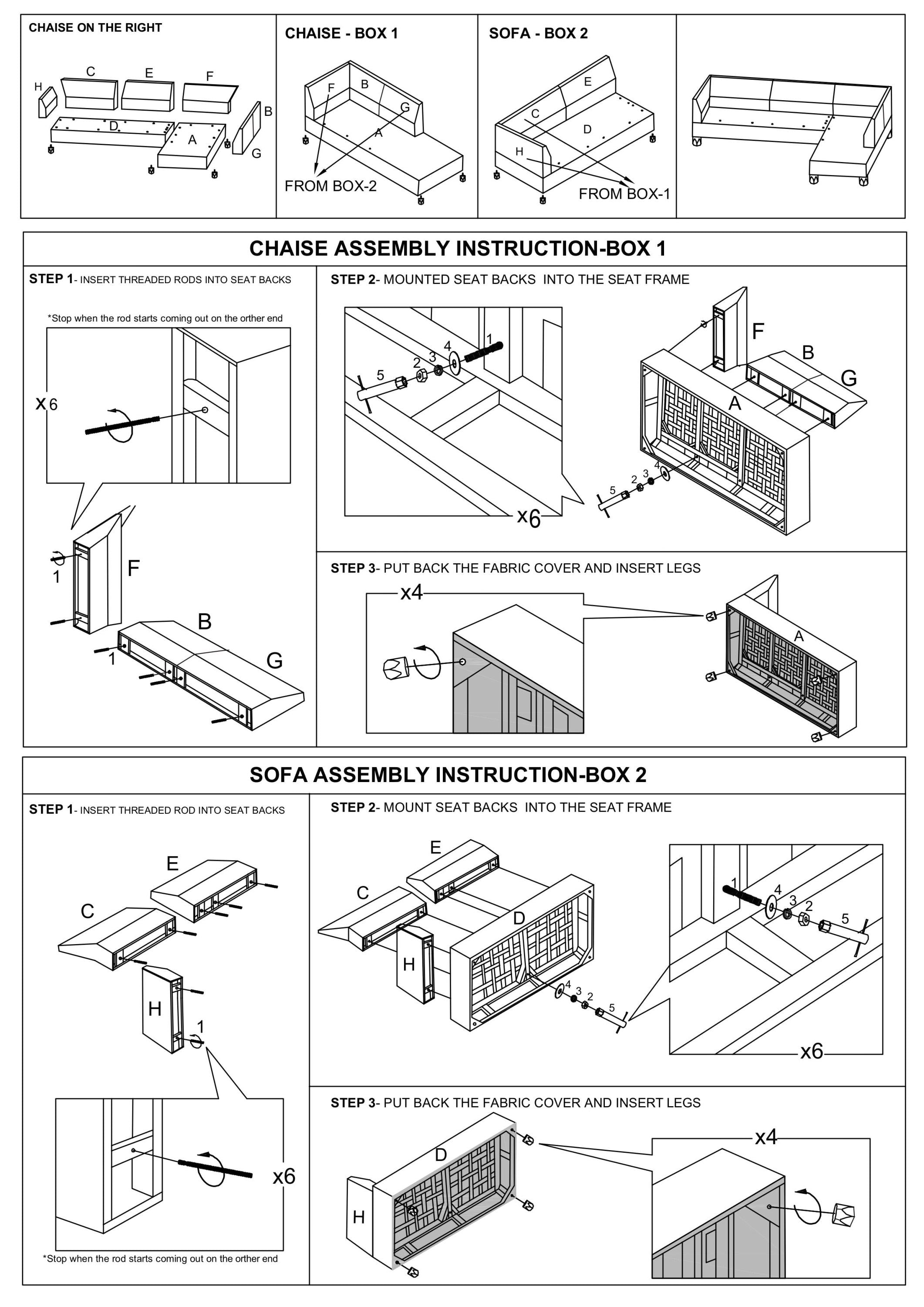 CHAISE ON THE RIGHT

H C E F B D A G

CHAISE - BOX 1

F B G A

FROM BOX-2

SOFA - BOX 2

E C D H

FROM BOX-1

CHAISE ASSEMBLY INSTRUCTION-BOX 1

STEP 1- INSERT THREADED RODS INTO SEAT BACKS

*Stop when the rod starts coming out on the orther end

x6

1 F B 1 G

STEP 2- MOUNTED SEAT BACKS INTO THE SEAT FRAME

5 2 3 4 1

x6

F B G A

5 2 3 4

STEP 3- PUT BACK THE FABRIC COVER AND INSERT LEGS

x4

A

SOFA ASSEMBLY INSTRUCTION-BOX 2

STEP 1- INSERT THREADED ROD INTO SEAT BACKS

E C H 1

x6

*Stop when the rod starts coming out on the orther end

STEP 2- MOUNT SEAT BACKS INTO THE SEAT FRAME

E C D H

4 3 2 5

1 4 3 2 5

x6

STEP 3- PUT BACK THE FABRIC COVER AND INSERT LEGS

D H

x4