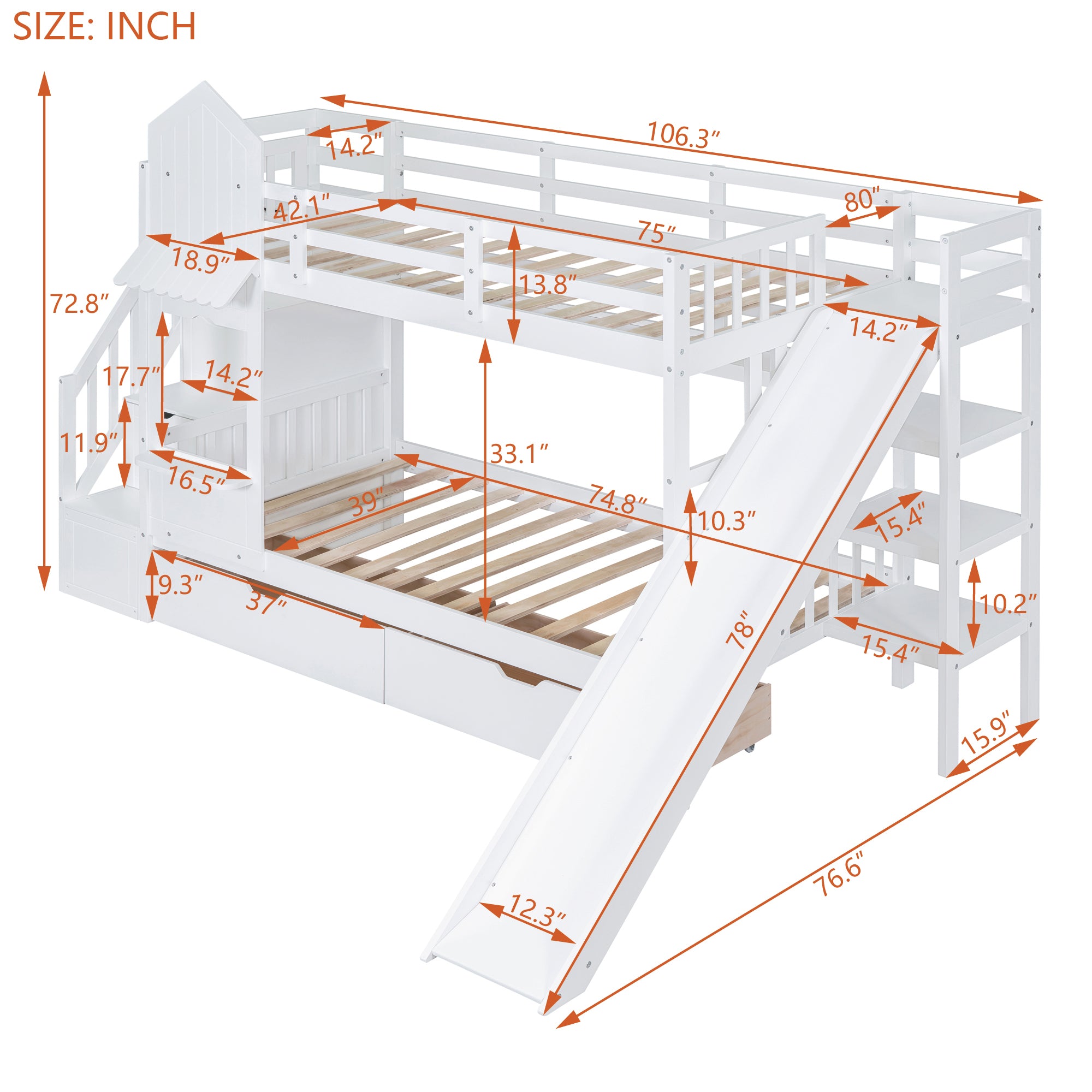 SIZE: INCH

106.3″
14.2″
80″
42.1″
75″
18.9″
13.8″
72.8″
14.2″
17.7″
14.2″
11.9″
33.1″
16.5″
39″
74.8″
10.3″
15.4″
9.3″
37″
10.2″
78″
15.4″
15.9″
76.6″
12.3″