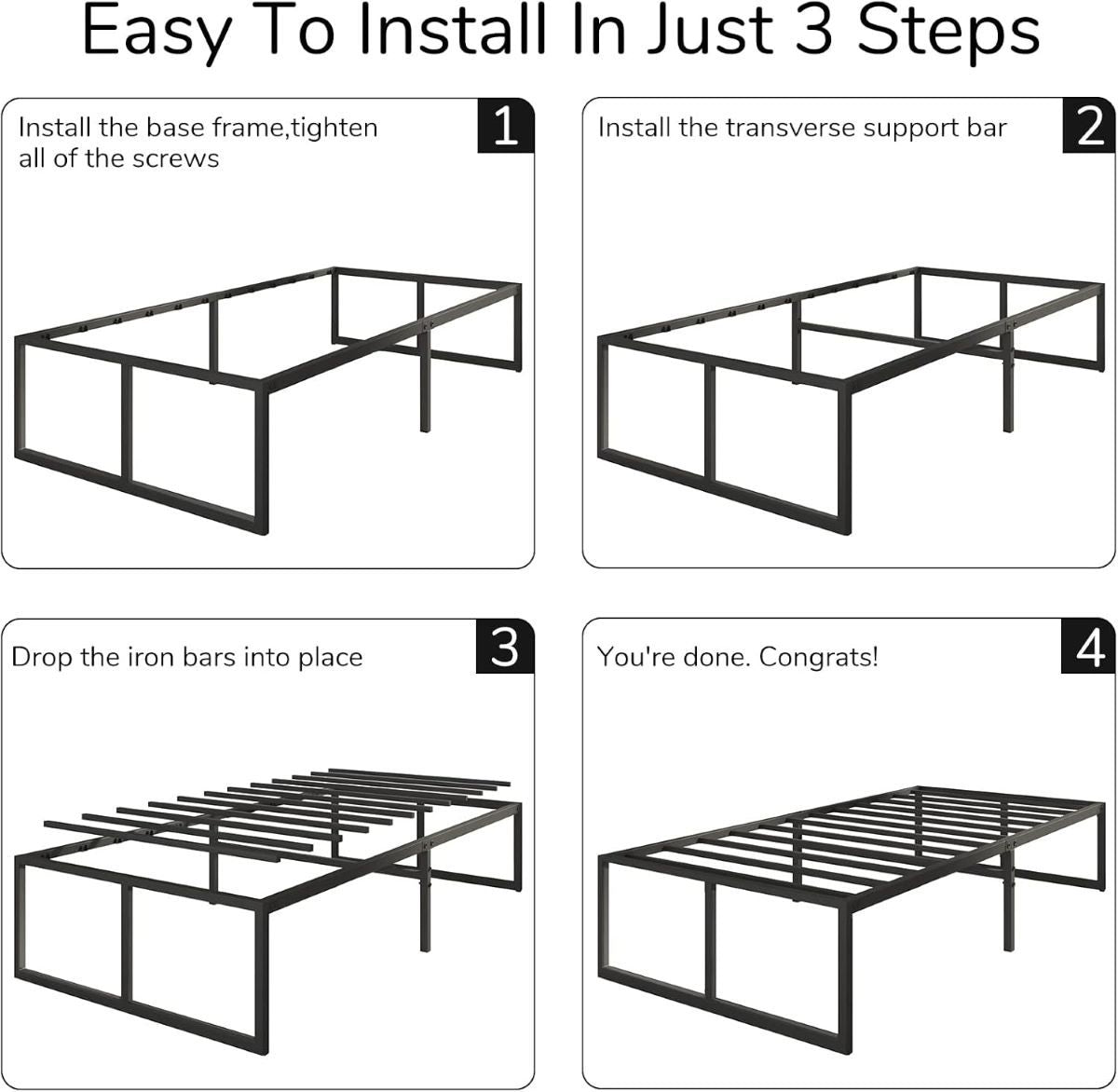 Easy To Install In Just 3 Steps

Install the base frame,tighten all of the screws

1

Install the transverse support bar

2

Drop the iron bars into place

3

You're done. Congrats!

4